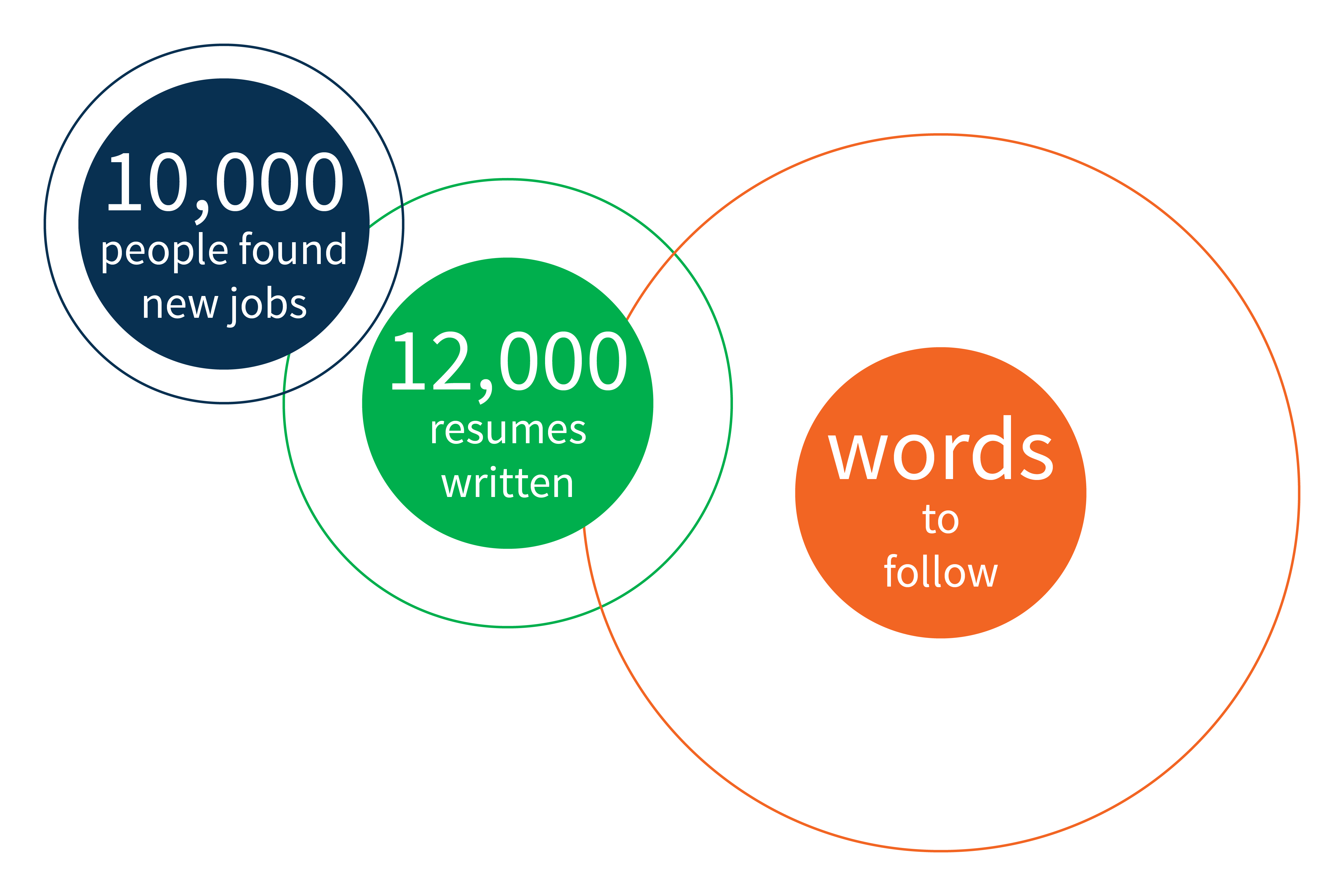 10,000
people found
new jobs

12,000
resumes
written

words
to
follow